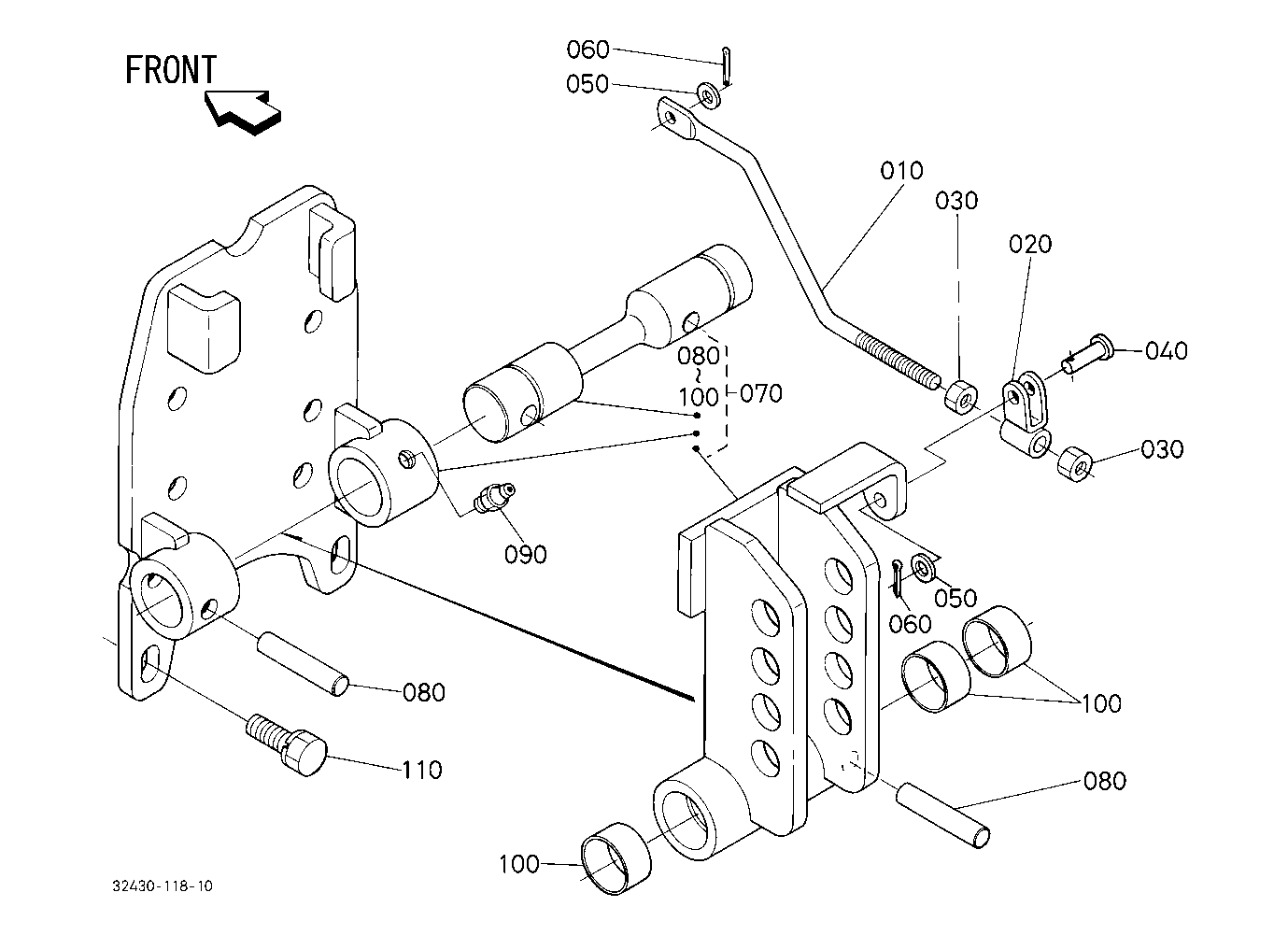 FRONT

060
050
010
030
020
040
080
~
100
070
030
090
050
060
100
080
110
080
100

32430-118-10